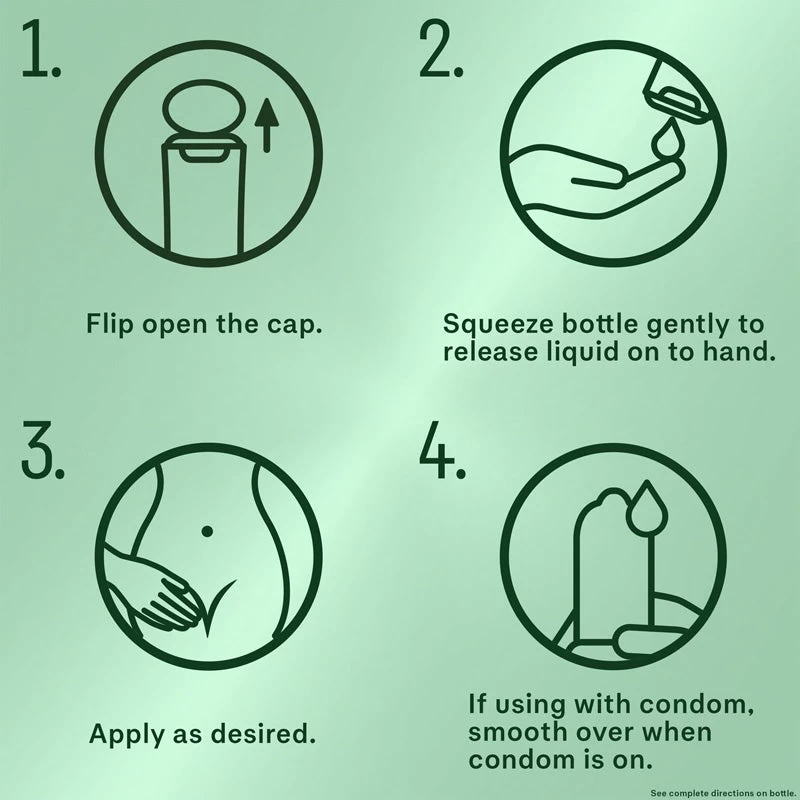 1.

Flip open the cap.

2.

Squeeze bottle gently to release liquid on to hand.

3.

Apply as desired.

4.

If using with condom, smooth over when condom is on.

See complete directions on bottle.