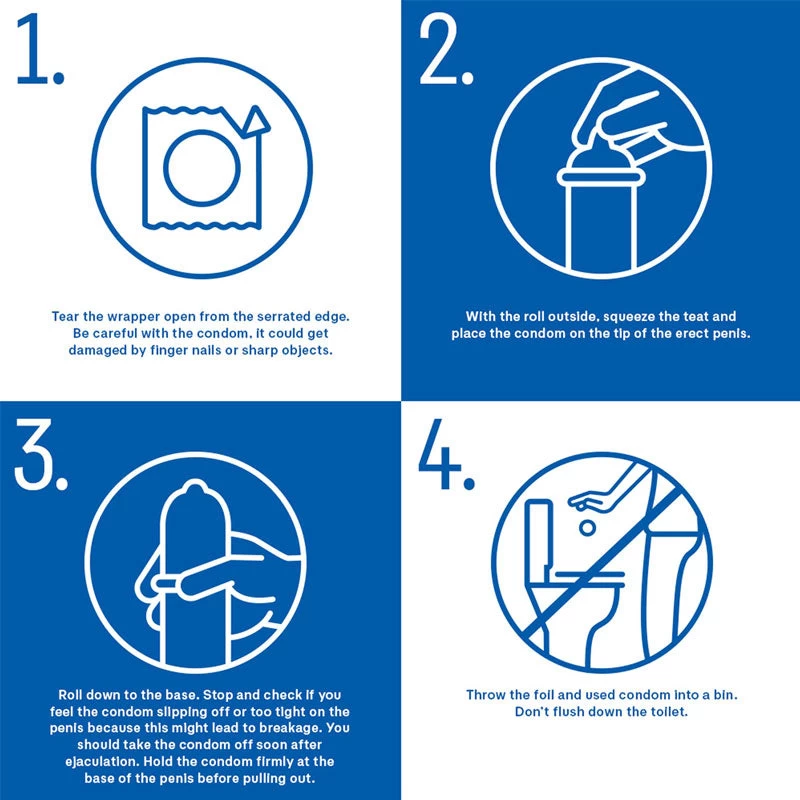 1.

Tear the wrapper open from the serrated edge. Be careful with the condom, it could get damaged by finger nails or sharp objects.

2.

With the roll outside, squeeze the teat and place the condom on the tip of the erect penis.

3.

Roll down to the base. Stop and check if you feel the condom slipping off or too tight on the penis because this might lead to breakage. You should take the condom off soon after ejaculation. Hold the condom firmly at the base of the penis before pulling out.

4.

Throw the foil and used condom into a bin. Don't flush down the toilet.